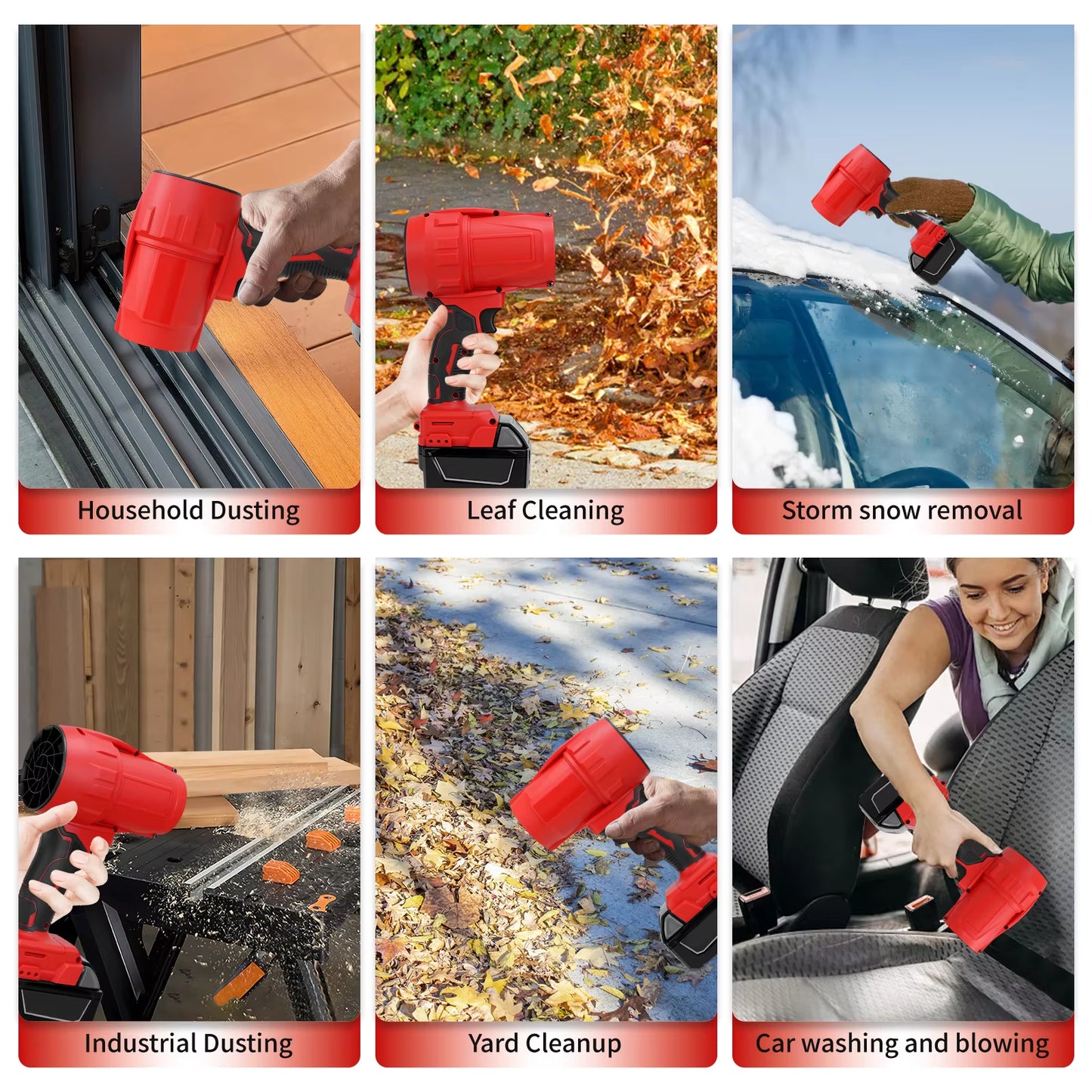 Household Dusting

Leaf Cleaning

Storm snow removal

Industrial Dusting

Yard Cleanup

Car washing and blowing