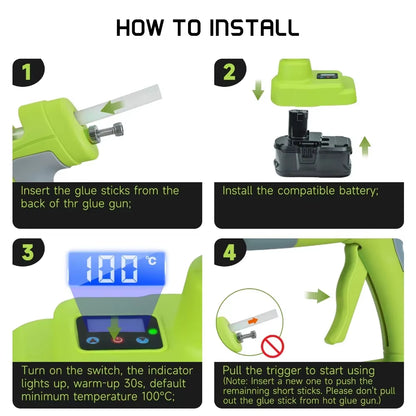 HOW TO INSTALL

1

Insert the glue sticks from the back of thr glue gun;

2

Install the compatible battery;

3

100 °C

Turn on the switch, the indicator lights up, warm-up 30s, default minimum temperature 100°C;

4

Pull the trigger to start using
(Note: Insert a new one to push the remainning short sticks. Please don't pull out the glue stick from hot glue gun.)