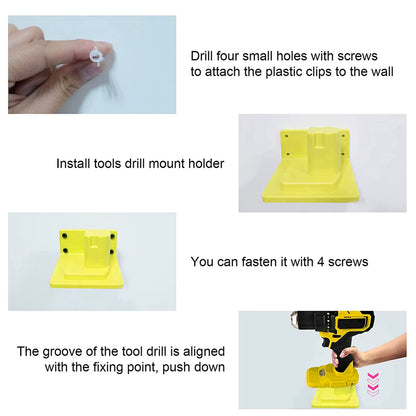 Drill four small holes with screws to attach the plastic clips to the wall

Install tools drill mount holder

You can fasten it with 4 screws

The groove of the tool drill is aligned with the fixing point, push down