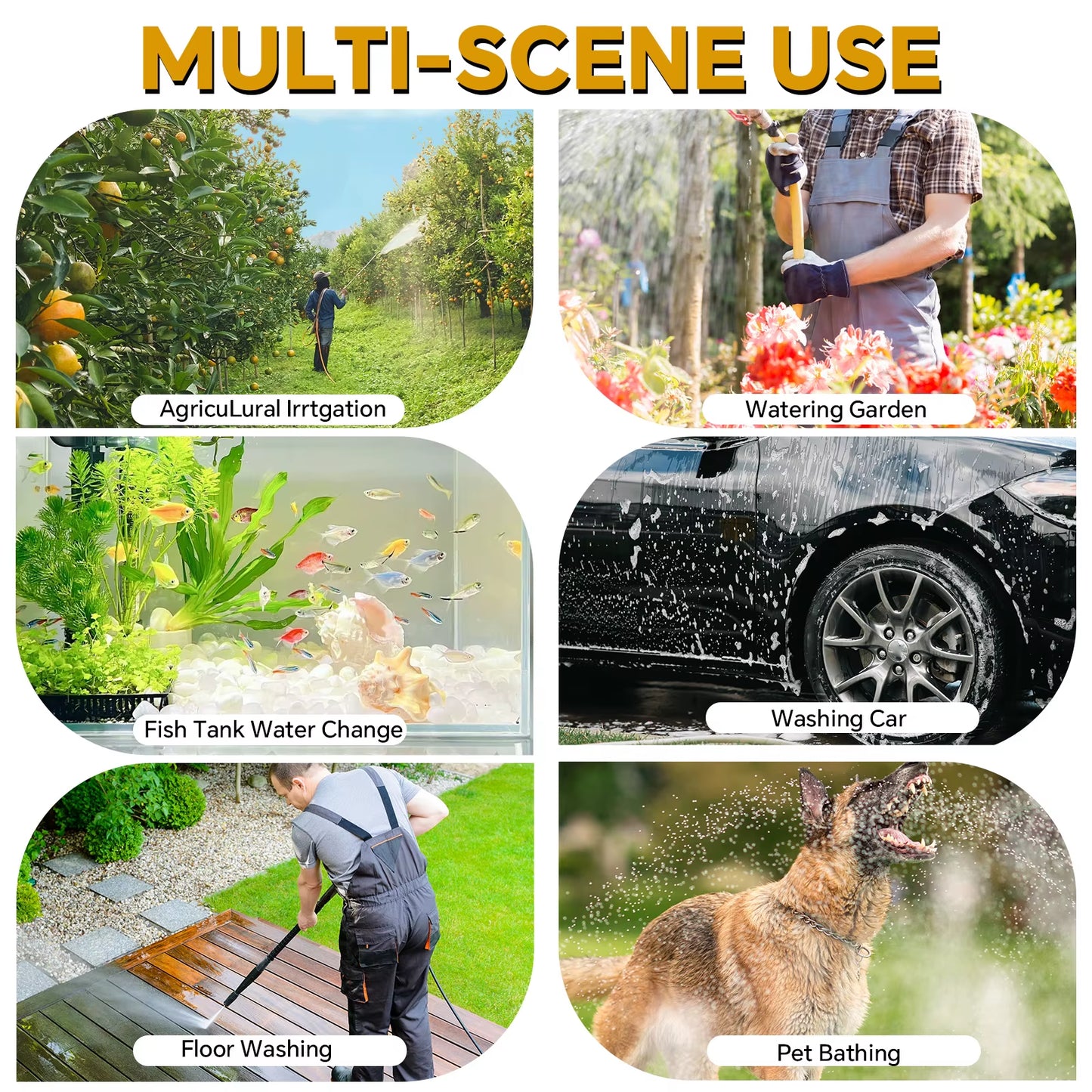 MULTI-SCENE USE

AgricuLural Irrtgation

Watering Garden

Fish Tank Water Change

Washing Car

Floor Washing

Pet Bathing