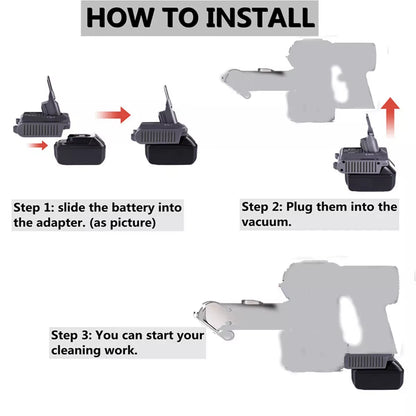 HOW TO INSTALL

Step 1: slide the battery into the adapter. (as picture)

Step 2: Plug them into the vacuum.

Step 3: You can start your cleaning work.